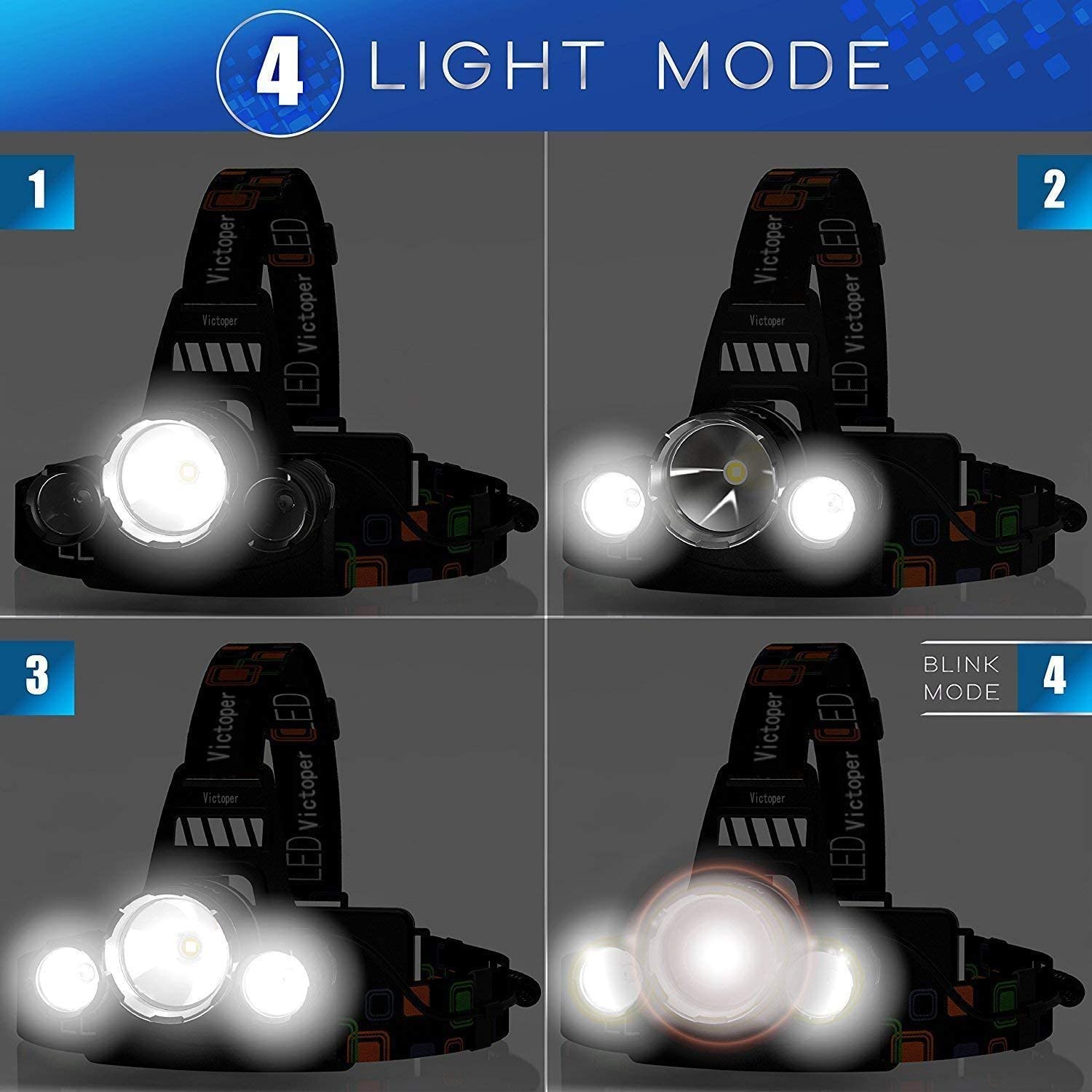 4 LIGHT MODE

1

Victoper LED Victoper LED

Victoper

2

Victoper LED Victoper LED

Victoper

3

Victoper LED Victoper LED

Victoper

BLINK MODE 4

Victoper LED Victoper LED

Victoper