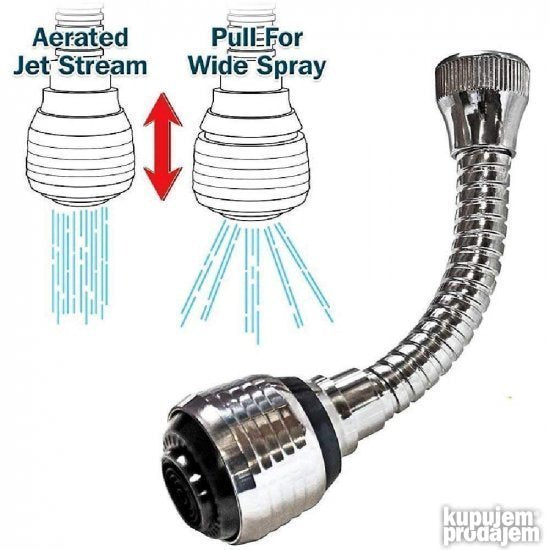 Aerated Jet Stream

Pull For Wide Spray

kupujem prodajem